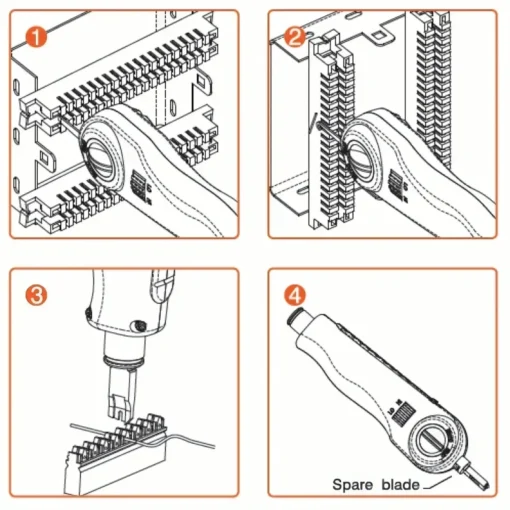 1

2

3

4

Spare blade