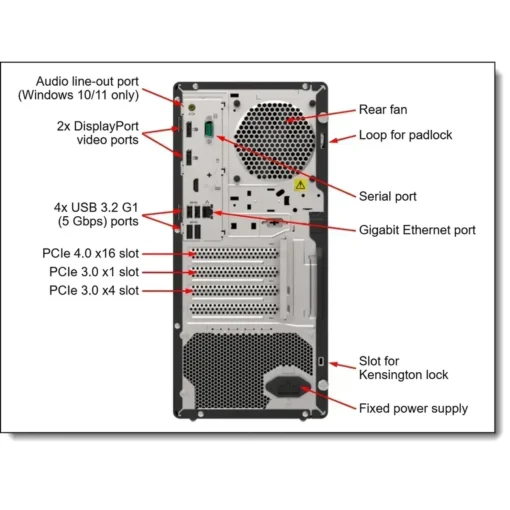 Audio line-out port (Windows 10/11 only)

2x DisplayPort video ports

4x USB 3.2 G1 (5 Gbps) ports

PCIe 4.0 x16 slot

PCIe 3.0 x1 slot

PCIe 3.0 x4 slot

Rear fan

Loop for padlock

Serial port

Gigabit Ethernet port

Slot for Kensington lock

Fixed power supply