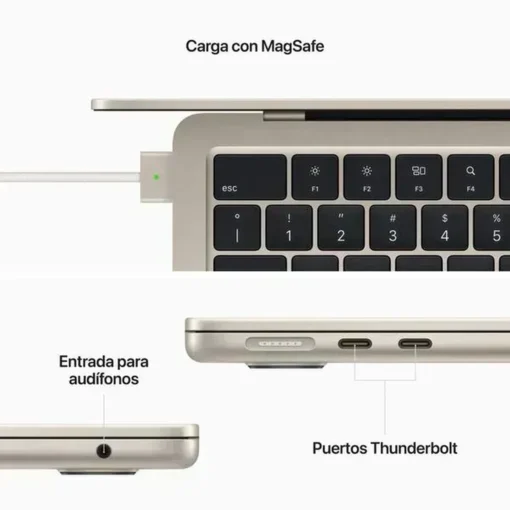 Carga con MagSafe

esc F1 F2 F3 F4

° | ! 1 " 2 # 3 $ 4 % 5

Entrada para audífonos

Puertos Thunderbolt